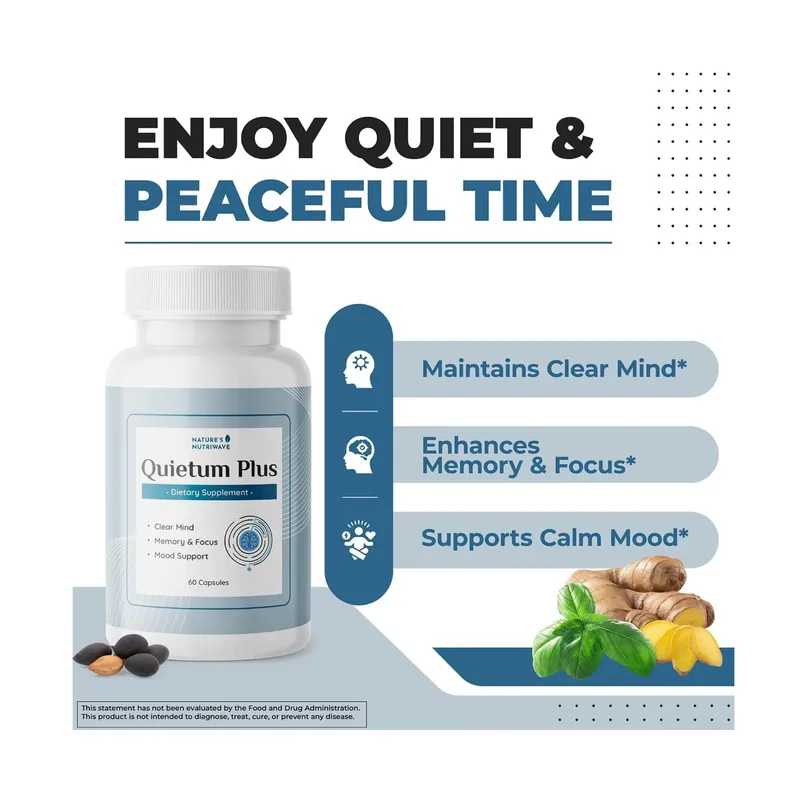 ENJOY QUIET &
PEACEFUL TIME

NATURE'S NUTRIWAVE
Quietum Plus
- Dietary Supplement -
• Clear Mind
• Memory & Focus
• Mood Support
60 Capsules

Maintains Clear Mind*

Enhances Memory & Focus*

Supports Calm Mood*

This statement has not been evaluated by the Food and Drug Administration. This product is not intended to diagnose, treat, cure, or prevent any disease.